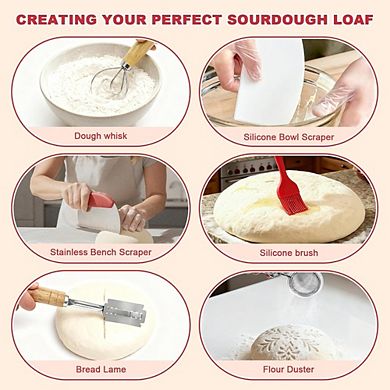 CREATING YOUR PERFECT SOURDOUGH LOAF

Dough whisk

Silicone Bowl Scraper

Stainless Bench Scraper

Silicone brush

Bread Lame

Flour Duster