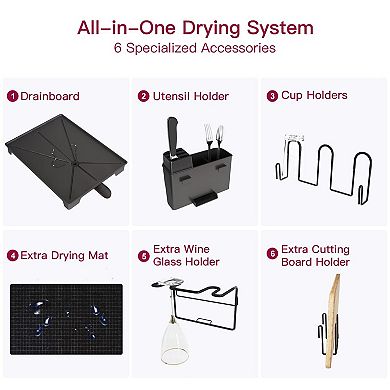 All-in-One Drying System
6 Specialized Accessories

1 Drainboard

2 Utensil Holder

3 Cup Holders

4 Extra Drying Mat

5 Extra Wine Glass Holder

6 Extra Cutting Board Holder