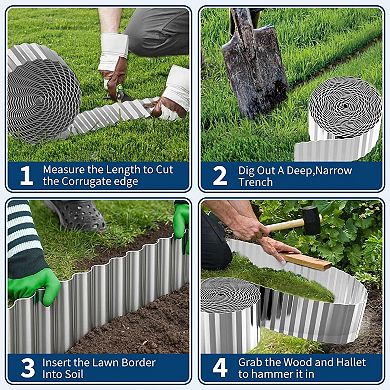 1 Measure the Length to Cut the Corrugate edge

2 Dig Out A Deep,Narrow Trench

3 Insert the Lawn Border Into Soil

4 Grab the Wood and Hallet to hammer it in