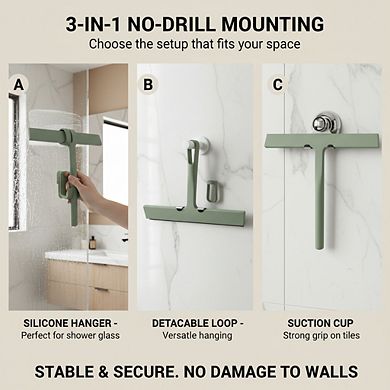 3-IN-1 NO-DRILL MOUNTING
Choose the setup that fits your space

A

B

C

SILICONE HANGER -
Perfect for shower glass

DETACABLE LOOP -
Versatle hanging

SUCTION CUP
Strong grip on tiles

STABLE & SECURE. NO DAMAGE TO WALLS