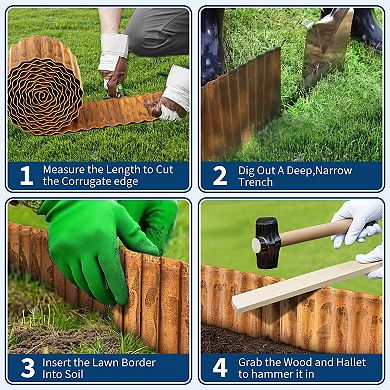 1 Measure the Length to Cut the Corrugate edge

2 Dig Out A Deep,Narrow Trench

3 Insert the Lawn Border Into Soil

4 Grab the Wood and Hallet to hammer it in