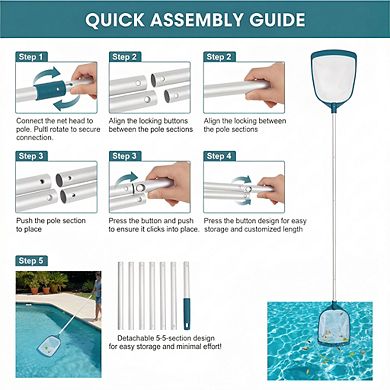 QUICK ASSEMBLY GUIDE

Step 1
Connect the net head to pole. Pultl rotate to secure connection.

Step 2
Align the locking buttons between the pole sections

Step 2
Align the locking between the pole sections

Step 3
Push the pole section to place

Step 3
Press the button and push to ensure it clicks into place.

Step 4
Press the button design for easy storage and customized length

Step 5

Detachable 5-5-section design for easy storage and minimal effort!