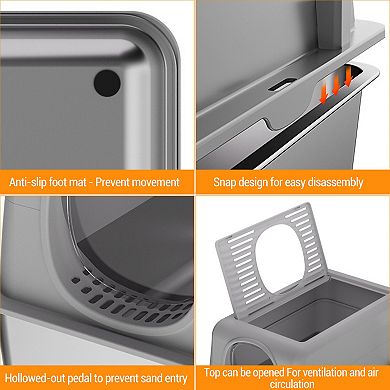 Anti-slip foot mat - Prevent movement

Snap design for easy disassembly

Hollowed-out pedal to prevent sand entry

Top can be opened For ventilation and air circulation