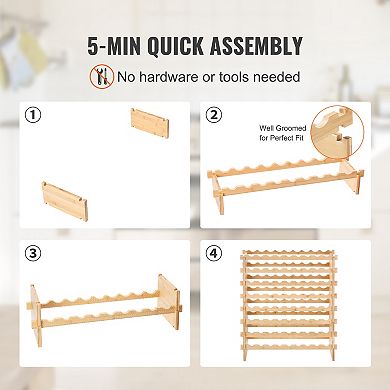 5-MIN QUICK ASSEMBLY

No hardware or tools needed

①

②

Well Groomed for Perfect Fit

③

④