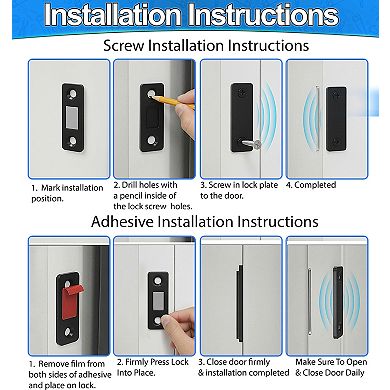 Installation Instructions

Screw Installation Instructions

1. Mark installation position.

2. Drill holes with a pencil inside of the lock screw holes.

3. Screw in lock plate to the door.

4. Completed

Adhesive Installation Instructions

1. Remove film from both sides of adhesive and place on lock.

2. Firmly Press Lock Into Place.

3. Close door firmly & installation completed

Make Sure To Open & Close Door Daily