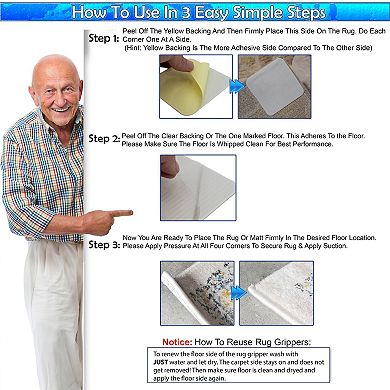 How To Use In 3 Easy Simple Steps

Step 1: Peel Off The Yellow Backing And Then Firmly Place This Side On The Rug. Do Each Corner One At A Side.
(Hint: Yellow Backing Is The More Adhesive Side Compared To The Other Side)

Step 2: Peel Off The Clear Backing Or The One Marked Floor. This Adheres To the Floor. Please Make Sure The Floor Is Whipped Clean For Best Performance.

Step 3: Now You Are Ready To Place The Rug Or Matt Firmly In The Desired Floor Location. Please Apply Pressure At All Four Corners To Secure Rug & Apply Suction.

Notice: How To Reuse Rug Grippers:

To renew the floor side of the rug gripper wash with JUST water and let dry. The carpet side stays on and does not get removed! Then make sure floor is clean and dryed and apply the floor side again.