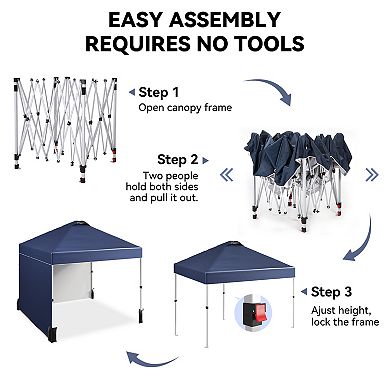 EASY ASSEMBLY
REQUIRES NO TOOLS

Step 1
Open canopy frame

Step 2
Two people hold both sides and pull it out.

Step 3
Ajust height, lock the frame