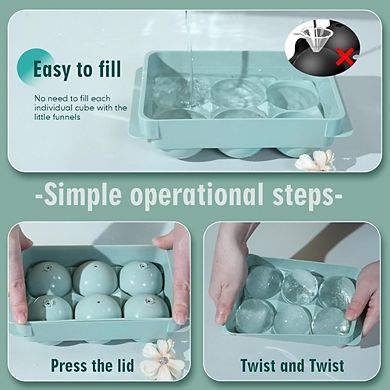 Easy to fill

No need to fill each individual cube with the little funnels

-Simple operational steps-

Press the lid

Twist and Twist