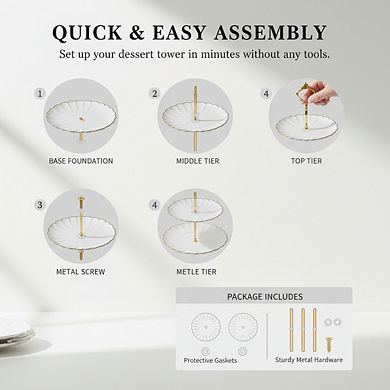 QUICK & EASY ASSEMBLY

Set up your dessert tower in minutes without any tools.

1
BASE FOUNDATION

2
MIDDLE TIER

4
TOP TIER

3
METAL SCREW

4
METLE TIER

PACKAGE INCLUDES

Protective Gaskets

Sturdy Metal Hardware