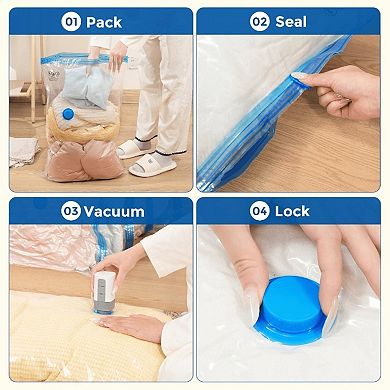 01 Pack

02 Seal

03 Vacuum

04 Lock