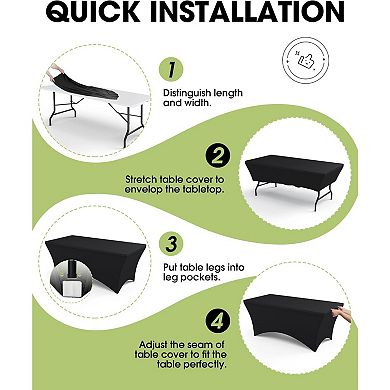 QUICK INSTALLATION

1

Distinguish length and width.

2

Stretch table cover to envelop the tabletop.

3

Put table legs into leg pockets.

4

Adjust the seam of table cover to fit the table perfectly.