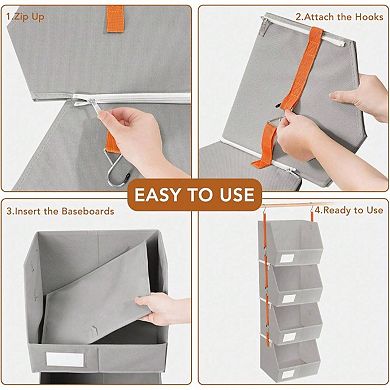 1.Zip Up

2.Attach the Hooks

EASY TO USE

3.Insert the Baseboards

4.Ready to Use