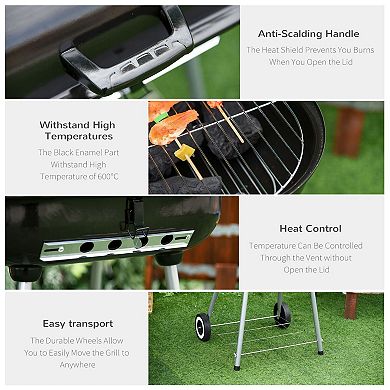 Anti-Scalding Handle
The Heat Shield Prevents You Burns When You Open the Lid

Withstand High Temperatures
The Black Enamel Part Withstand High Temperature of 600°C

Heat Control
Temperature Can Be Controlled Through the Vent without Open the Lid

Easy transport
The Durable Wheels Allow You to Easily Move the Grill to Anywhere