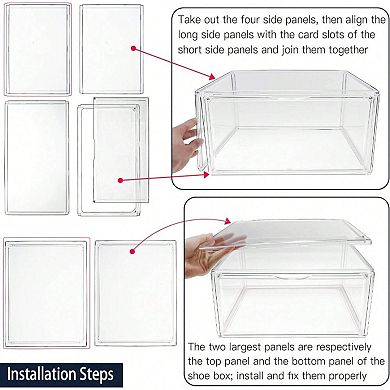 Take out the four side panels, then align the long side panels with the card slots of the short side panels and join them together

The two largest panels are respectively the top panel and the bottom panel of the shoe box; install and fix them properly

Installation Steps