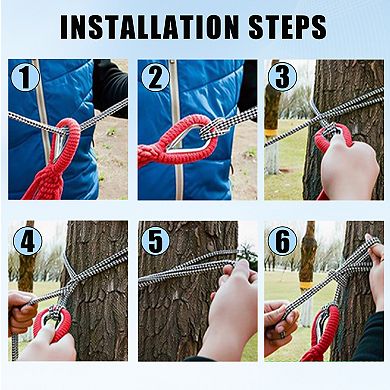 INSTALLATION STEPS

1

2

3

4

5

6