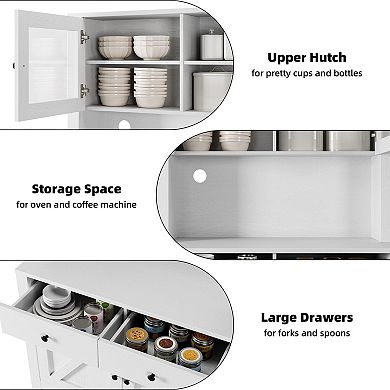 Upper Hutch
for pretty cups and bottles

Storage Space
for oven and coffee machine

Large Drawers
for forks and spoons