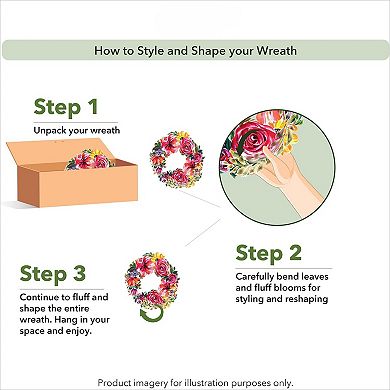 How to Style and Shape your Wreath

Step 1

Unpack your wreath

Step 2

Carefully bend leaves and fluff blooms for styling and reshaping

Step 3

Continue to fluff and shape the entire wreath. Hang in your space and enjoy.

Product imagery for illustration purposes only.