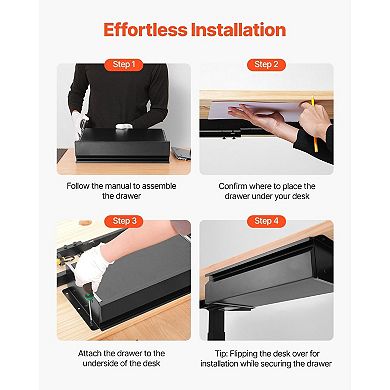 Effortless Installation

Step 1

Follow the manual to assemble the drawer

Step 2

Confirm where to place the drawer under your desk

Step 3

Attach the drawer to the underside of the desk

Step 4

Tip: Flipping the desk over for installation while securing the drawer