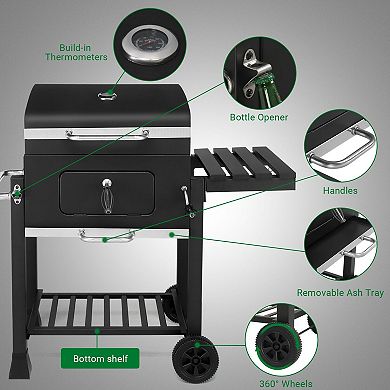 Build-in Thermometers

Bottle Opener

Handles

Removable Ash Tray

Bottom shelf

360° Wheels