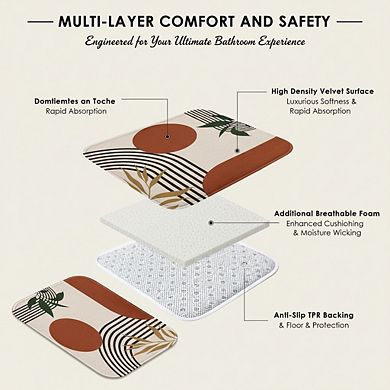 MULTI-LAYER COMFORT AND SAFETY

Engineered for Your Ultimate Bathroom Experience

Domtiemtes an Toche
Rapid Absorption

High Density Velvet Surface
Luxurious Softness & Rapid Absorption

Additional Breathable Foam
Enhanced Cushiohing & Moisture Wicking

Anti-Slip TPR Backing
& Floor & Protection