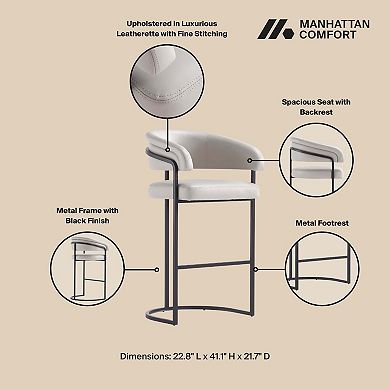 Upholstered in Luxurious Leatherette with Fine Stitching

MANHATTAN COMFORT

Spacious Seat with Backrest

Metal Frame with Black Finish

Metal Footrest

Dimensions: 22.8" L x 41.1" H x 21.7" D