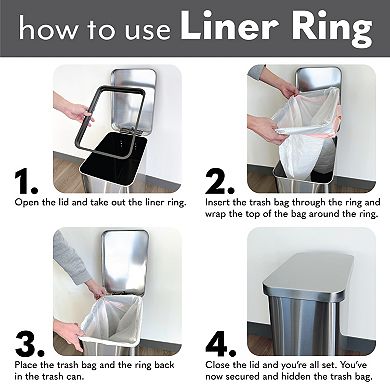 how to use Liner Ring

1.
Open the lid and take out the liner ring.

2.
Insert the trash bag through the ring and wrap the top of the bag around the ring.

3.
Place the trash bag and the ring back in the trash can.

4.
Close the lid and you're all set. You've now secured and hidden the trash bag.