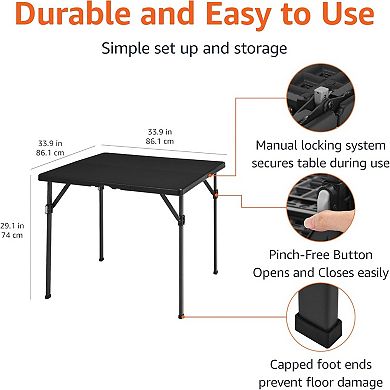 Durable and Easy to Use

Simple set up and storage

33.9 in
86.1 cm

33.9 in
86.1 cm

29.1 in
74 cm

Manual locking system secures table during use

Pinch-Free Button Opens and Closes easily

Capped foot ends prevent floor damage