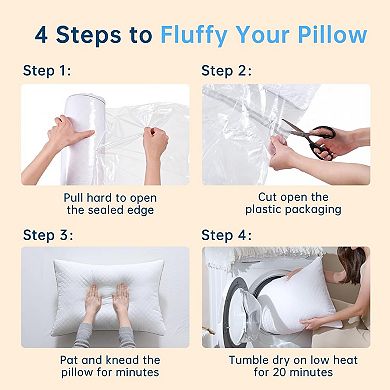 4 Steps to Fluffy Your Pillow

Step 1:

Pull hard to open the sealed edge

Step 2:

Cut open the plastic packaging

Step 3:

Pat and knead the pillow for minutes

Step 4:

Tumble dry on low heat for 20 minutes