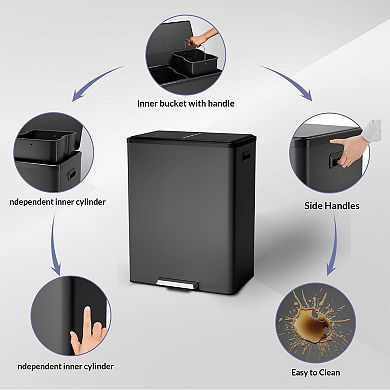 Inner bucket with handle

ndependent inner cylinder

Side Handles

ndependent inner cylinder

Easy to Clean