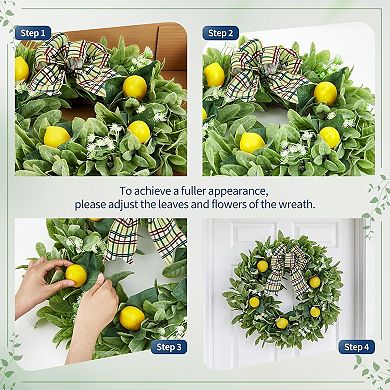 Step 1

Step 2

To achieve a fuller appearance,
please adjust the leaves and flowers of the wreath.

Step 3

Step 4