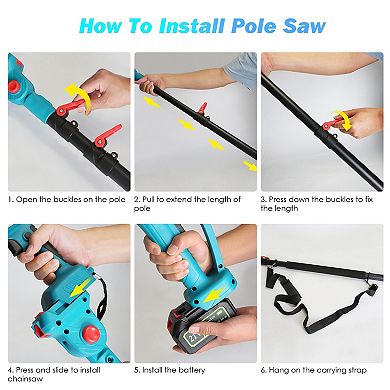 How To Install Pole Saw

1. Open the buckles on the pole

2. Pull to extend the length of pole

3. Press down the buckles to fix the length

4. Press and slide to install chainsaw

5. Install the battery

6. Hang on the carrying strap