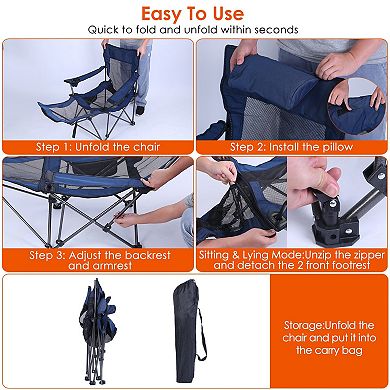 Easy To Use
Quick to fold and unfold within seconds

Step 1: Unfold the chair

Step 2: Install the pillow

Step 3: Adjust the backrest and armrest

Sitting & Lying Mode:Unzip the zipper and detach the 2 front footrest

Storage:Unfold the chair and put it into the carry bag