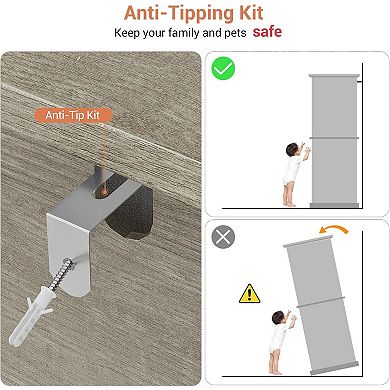 Anti-Tipping Kit
Keep your family and pets safe

Anti-Tip Kit