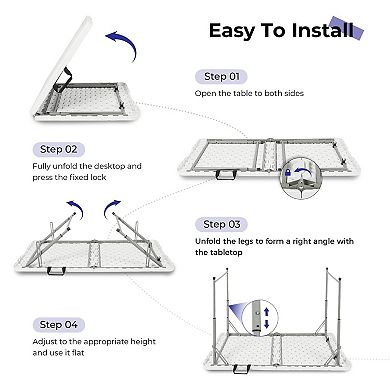 Easy To Install

Step 01

Open the table to both sides

Step 02

Fully unfold the desktop and press the fixed lock

Step 03

Unfold the legs to form a right angle with the tabletop

Step 04

Adjust to the appropriate height and use it flat