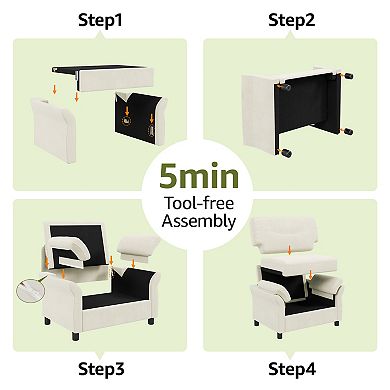 Step1

Step2

5min
Tool-free
Assembly

Step3

Step4