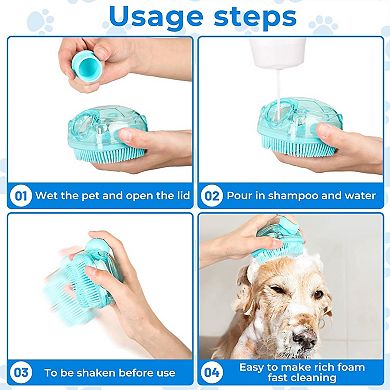 Usage steps

01 Wet the pet and open the lid

02 Pour in shampoo and water

03 To be shaken before use

04 Easy to make rich foam fast cleaning