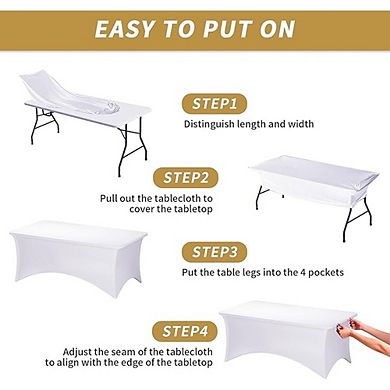 EASY TO PUT ON

STEP1

Distinguish length and width

STEP2

Pull out the tablecloth to cover the tabletop

STEP3

Put the table legs into the 4 pockets

STEP4

Adjust the seam of the tablecloth to align with the edge of the tabletop