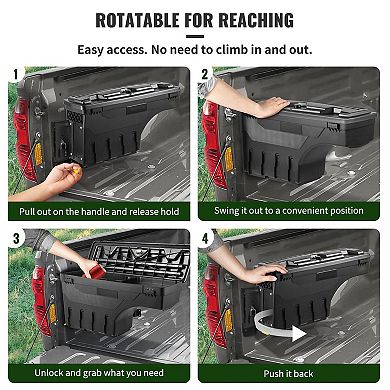 ROTATABLE FOR REACHING

Easy access. No need to climb in and out.

1

Pull out on the handle and release hold

2

Swing it out to a convenient position

3

Unlock and grab what you need

4

Push it back