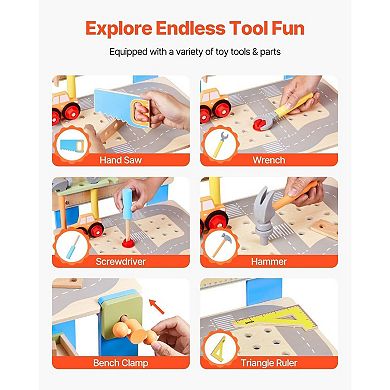 Explore Endless Tool Fun

Equipped with a variety of toy tools & parts

Hand Saw

Wrench

Screwdriver

Hammer

Bench Clamp

Triangle Ruler