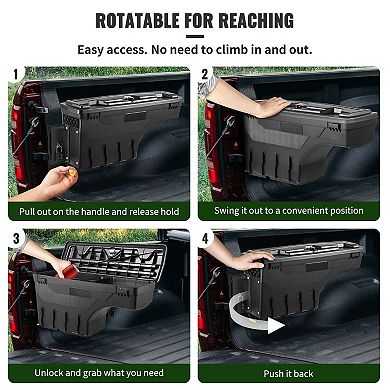 ROTATABLE FOR REACHING

Easy access. No need to climb in and out.

1

Pull out on the handle and release hold

2

Swing it out to a convenient position

3

Unlock and grab what you need

4

Push it back