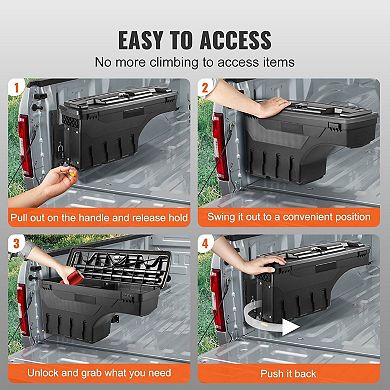 EASY TO ACCESS
No more climbing to access items

1
Pull out on the handle and release hold

2
Swing it out to a convenient position

3
Unlock and grab what you need

4
Push it back