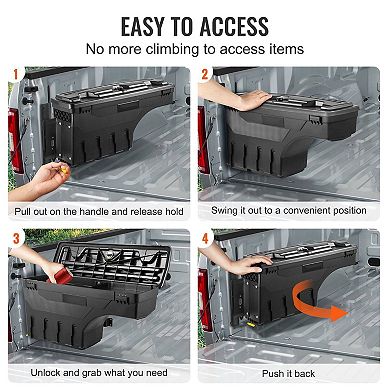 EASY TO ACCESS
No more climbing to access items

1
Pull out on the handle and release hold

2
Swing it out to a convenient position

3
Unlock and grab what you need

4
Push it back