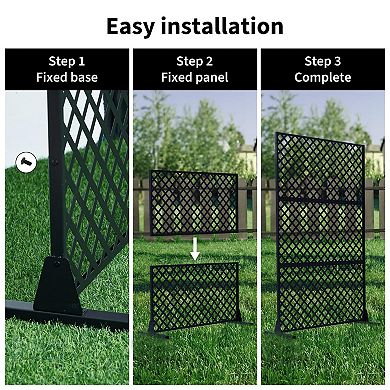 Easy installation

Step 1
Fixed base

Step 2
Fixed panel

Step 3
Complete