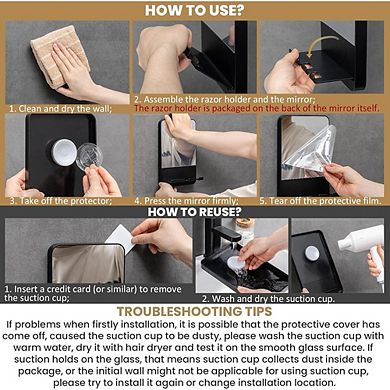 HOW TO USE?

1. Clean and dry the wall;

2. Assemble the razor holder and the mirror;
The razor holder is packaged on the back of the mirror itself.

3. Take off the protector;

4. Press the mirror firmly;

5. Tear off the protective film.

HOW TO REUSE?

1. Insert a credit card (or similar) to remove the suction cup;

2. Wash and dry the suction cup.

TROUBLESHOOTING TIPS

If problems when firstly installation, it is possible that the protective cover has come off, caused the suction cup to be dusty, please wash the suction cup with warm water, dry it with hair dryer and test it on the smooth glass surface. If suction holds on the glass, that means suction cup collects dust inside the package, or the initial wall might not be applicable for using suction cup, please try to install it again or change installation location.