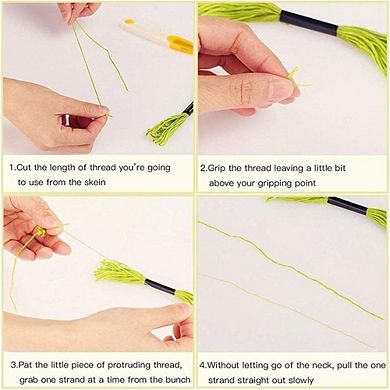 1.Cut the length of thread you're going to use from the skein

2.Grip the thread leaving a little bit above your gripping point

3.Pat the little piece of protruding thread, grab one strand at a time from the bunch

4.Without letting go of the neck, pull the one strand straight out slowly