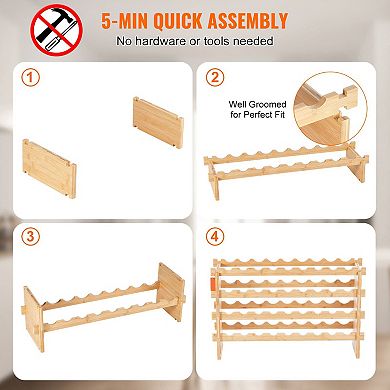 5-MIN QUICK ASSEMBLY
No hardware or tools needed

1

2

Well Groomed for Perfect Fit

3

4