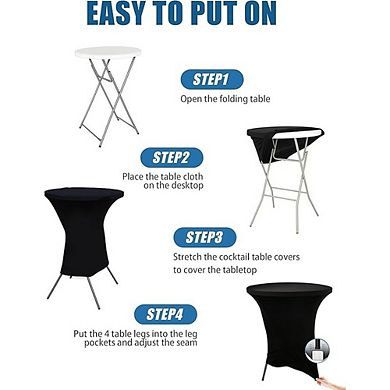 EASY TO PUT ON

STEP1

Open the folding table

STEP2

Place the table cloth on the desktop

STEP3

Stretch the cocktail table covers to cover the tabletop

STEP4

Put the 4 table legs into the leg pockets and adjust the seam