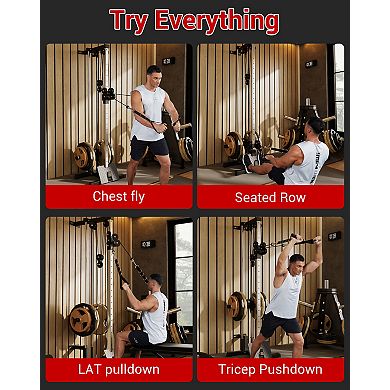 Try Everything

Chest fly

Seated Row

LAT pulldown

Tricep Pushdown