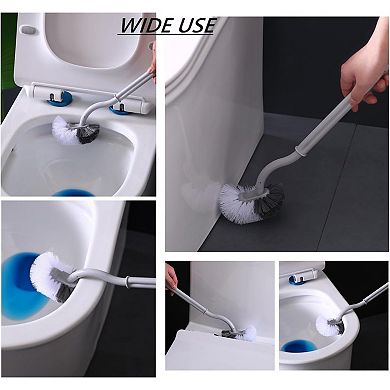 WIDE USE