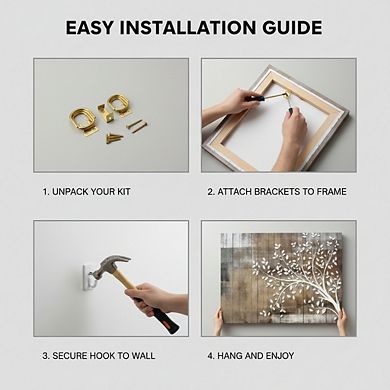 EASY INSTALLATION GUIDE

1. UNPACK YOUR KIT

2. ATTACH BRACKETS TO FRAME

3. SECURE HOOK TO WALL

4. HANG AND ENJOY